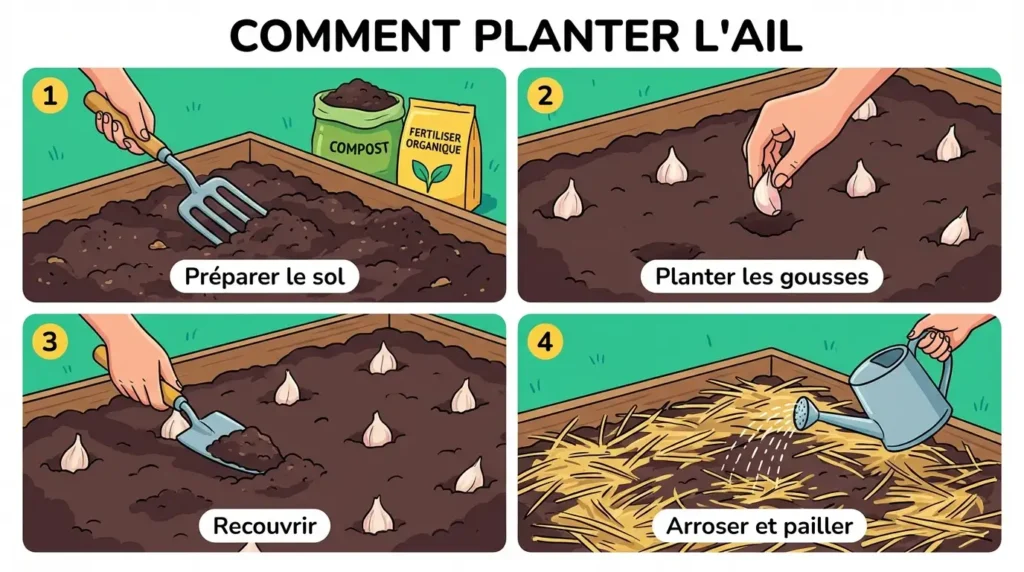 COMMENT PLANTER L'AIL

1

COMPOST

FERTILISER ORGANIQUE

Préparer le sol

2

Planter les gousses

3

Recouvrir

4

Arroser et pailler